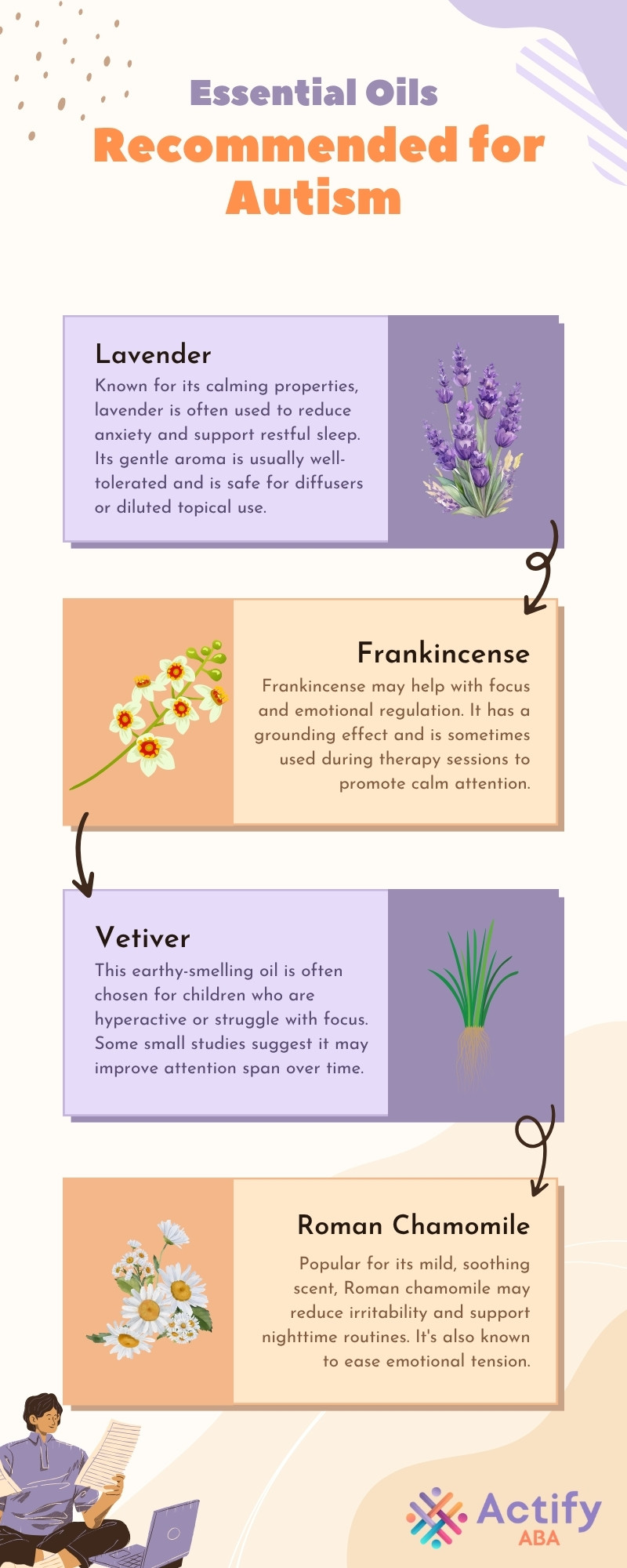 Essential Oils
Recommended for Autism

Lavender
Known for its calming properties, lavender is often used to reduce anxiety and support restful sleep. Its gentle aroma is usually well-tolerated and is safe for diffusers or diluted topical use.

Frankincense
Frankincense may help with focus and emotional regulation. It has a grounding effect and is sometimes used during therapy sessions to promote calm attention.

Vetiver
This earthy-smelling oil is often chosen for children who are hyperactive or struggle with focus. Some small studies suggest it may improve attention span over time.

Roman Chamomile
Popular for its mild, soothing scent, Roman chamomile may reduce irritability and support nighttime routines. It's also known to ease emotional tension.

Actify
ABA